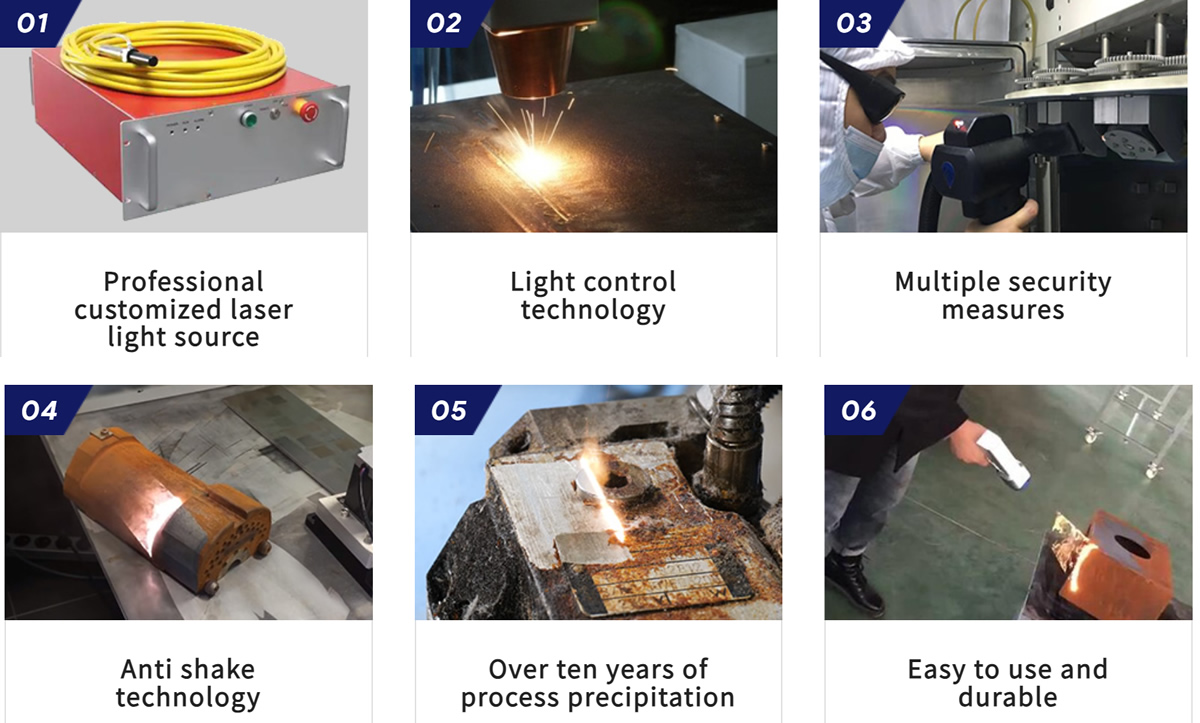 01

Professional customized laser light source

02

Light control technology

03

Multiple security measures

04

Anti shake technology

05

Over ten years of process precipitation

06

Easy to use and durable